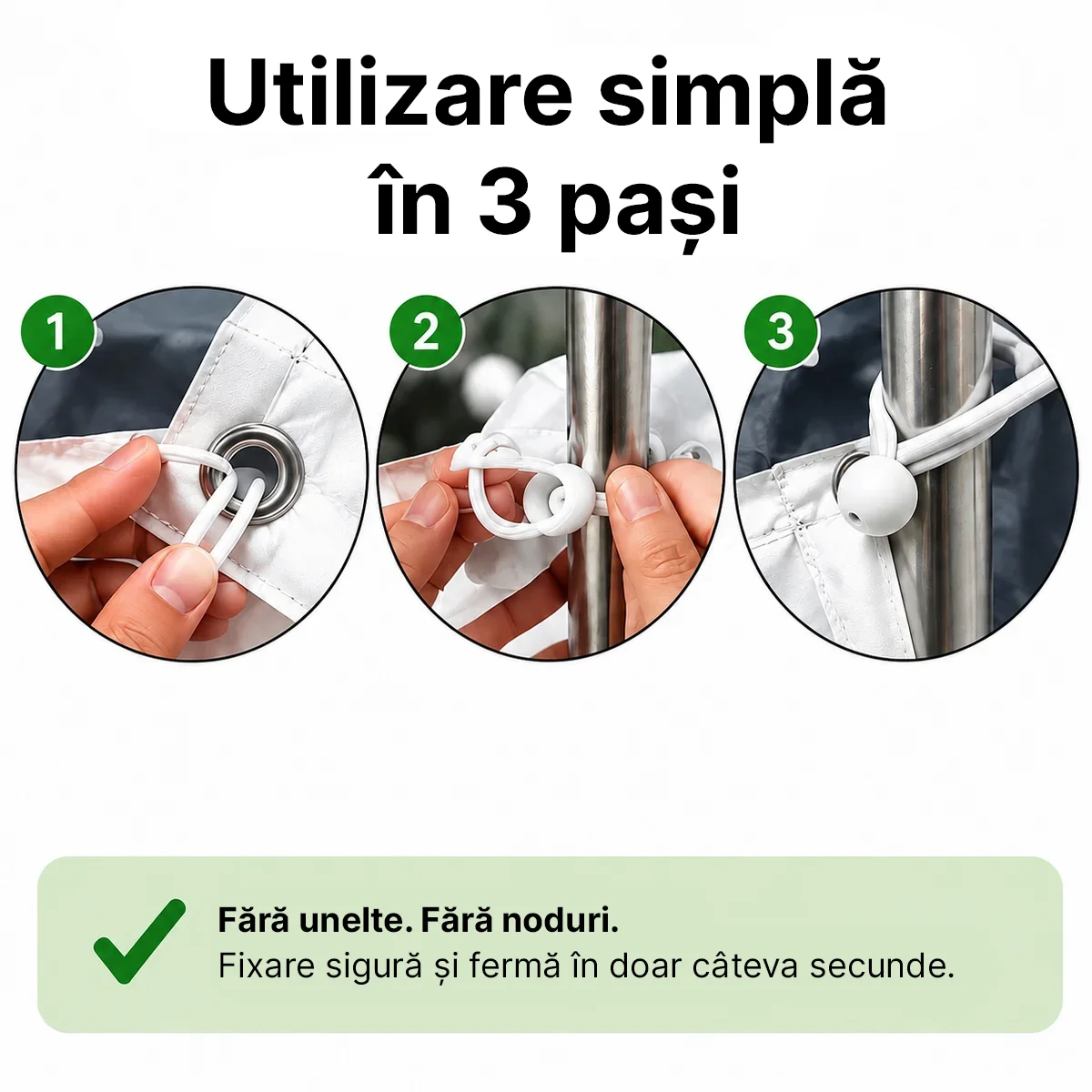 Utilizare simplă în 3 pași

1

2

3

Fără unelte. Fără noduri.
Fixare sigură și fermă în doar câteva secunde.